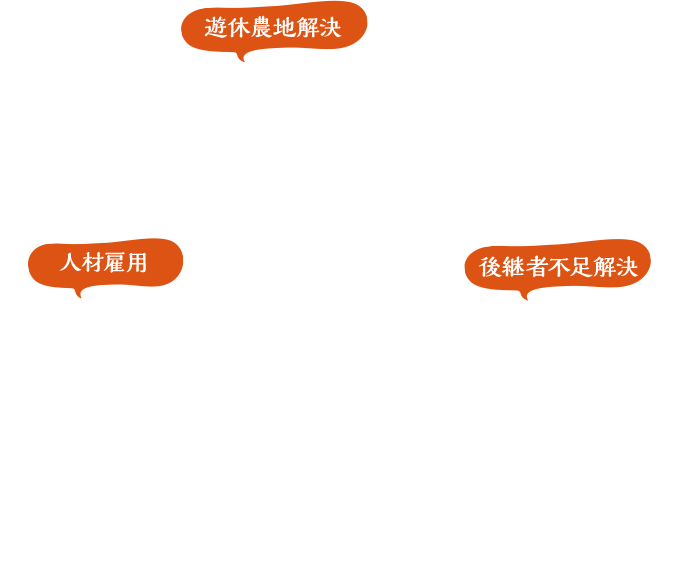 遊休農地解決

人材雇用

後継者不足解決